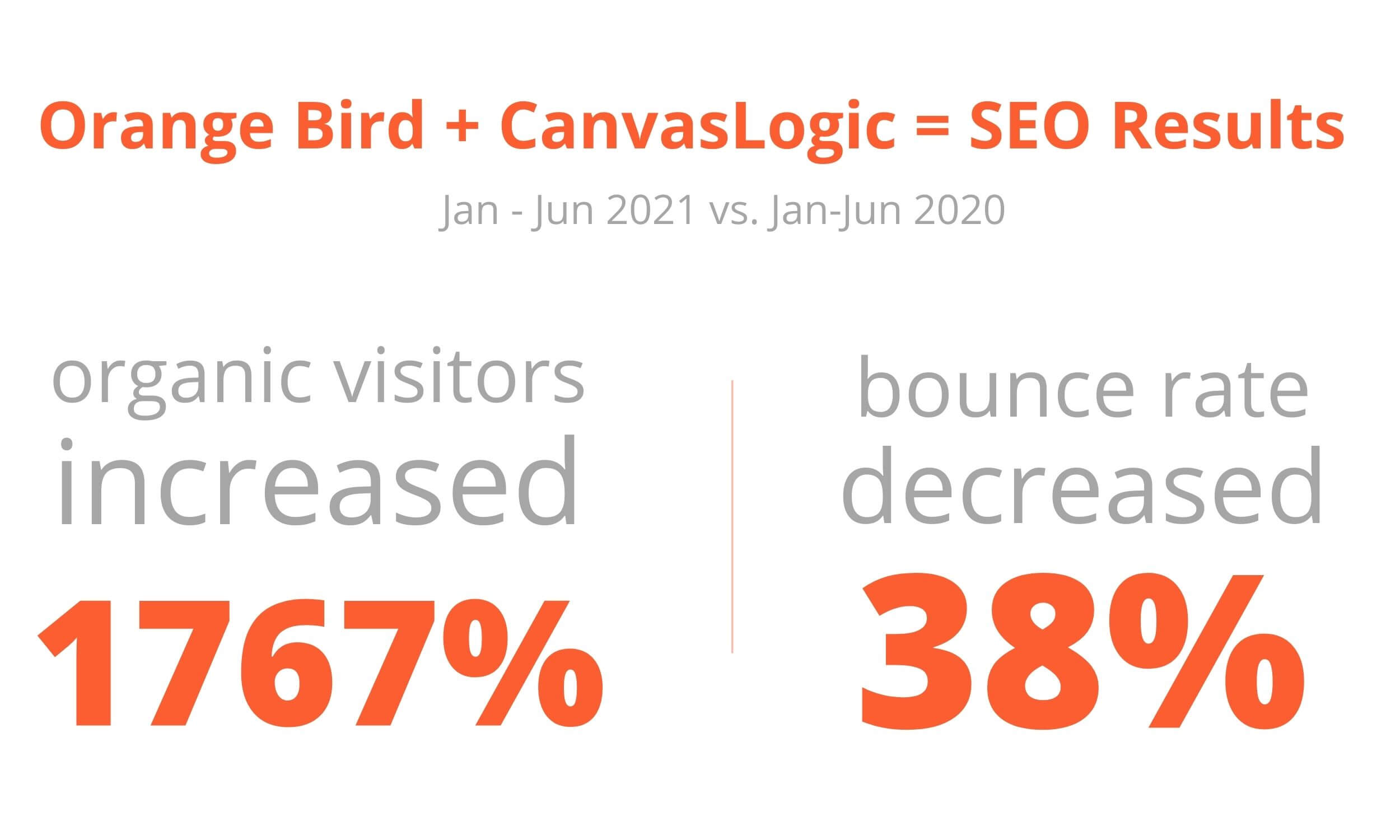 Orange Bird + CanvasLogic = SEO Results

Jan - Jun 2021 vs. Jan-Jun 2020

organic visitors
increased
1767%

bounce rate
decreased
38%